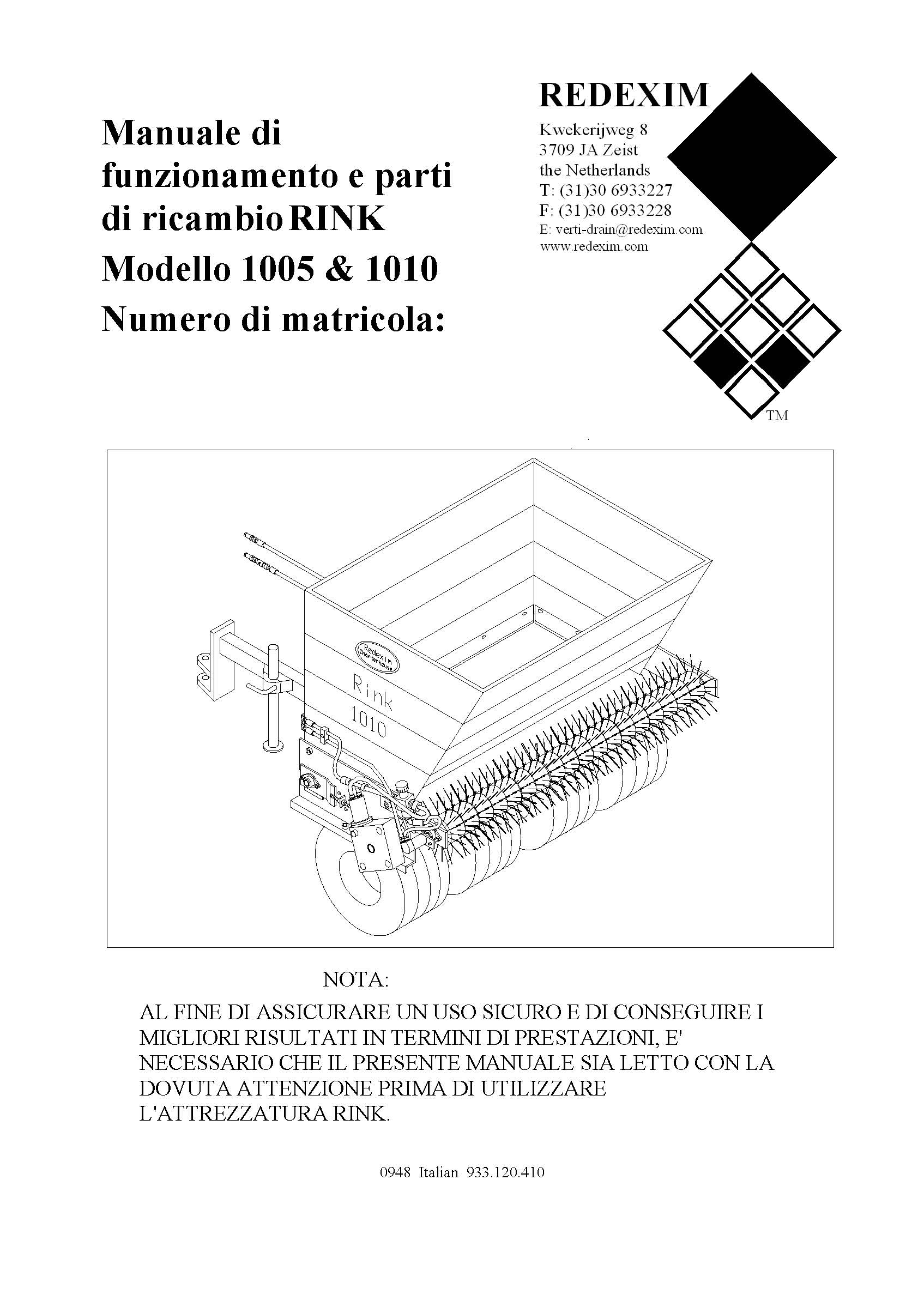 Manuale di funzionamento e parti di ricambio RINK
Modello 1005 & 1010
Numero di matricola:

REDEXIM
Kwekerijweg 8
3709 JA Zeist
the Netherlands
T: (31)30 6933227
F: (31)30 6933228
E: verti-drain@redexim.com
www.redexim.com

TM

Redexim Charterhouse
Rink
1010

NOTA:
AL FINE DI ASSICURARE UN USO SICURO E DI CONSEGUIRE I MIGLIORI RISULTATI IN TERMINI DI PRESTAZIONI, E' NECESSARIO CHE IL PRESENTE MANUALE SIA LETTO CON LA DOVUTA ATTENZIONE PRIMA DI UTILIZZARE L'ATTREZZATURA RINK.

0948 Italian 933.120.410